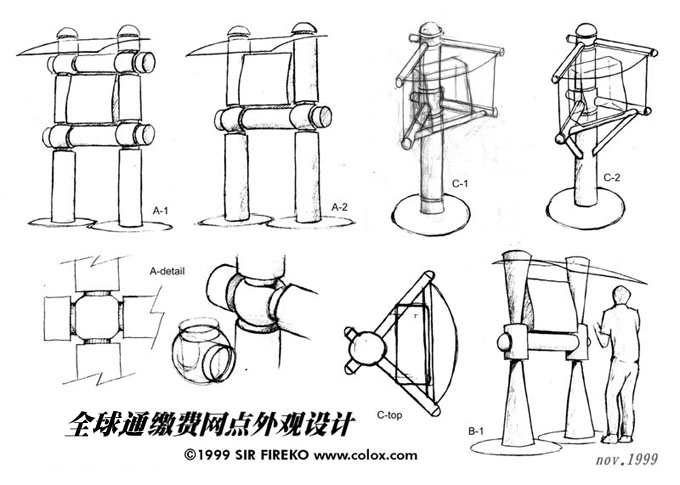 A-1

A-2

C-1

C-2

A-detail

C-top

B-1

全球通缴费网点外观设计

©1999 SIR FIREKO www.colox.com

nov.1999